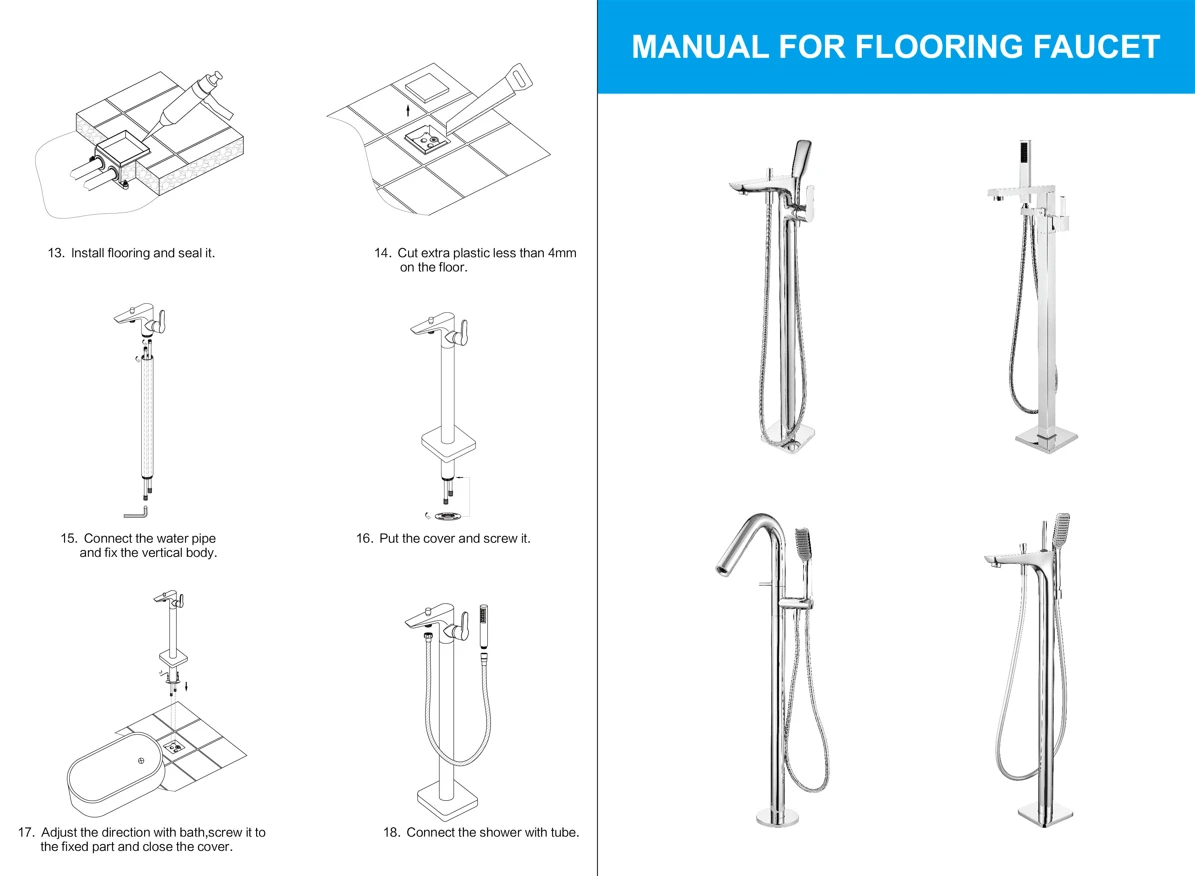 13. Install flooring and seal it.

14. Cut extra plastic less than 4mm on the floor.

15. Connect the water pipe and fix the vertical body.

16. Put the cover and screw it.

17. Adjust the direction with bath,screw it to the fixed part and close the cover.

18. Connect the shower with tube.

MANUAL FOR FLOORING FAUCET